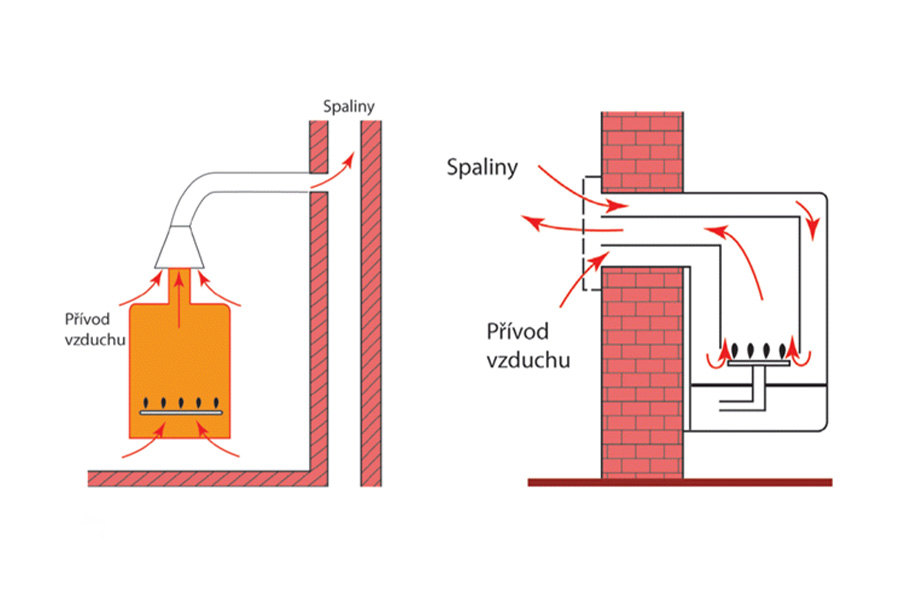 Spaliny

Přívod vzduchu

Spaliny

Přívod vzduchu